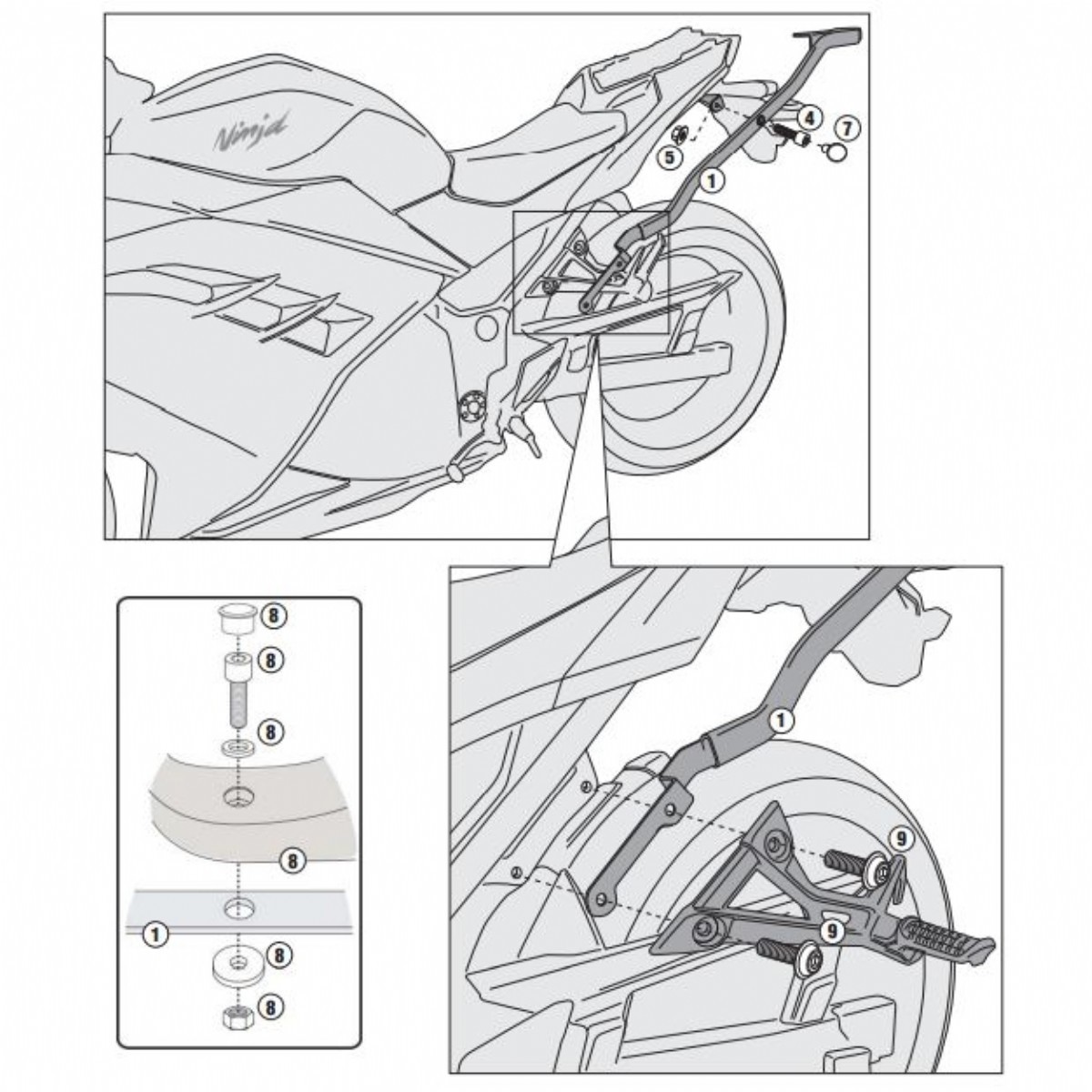 Ninja
4
7
5
1
8
8
8
8
1
8
8
1
9
9