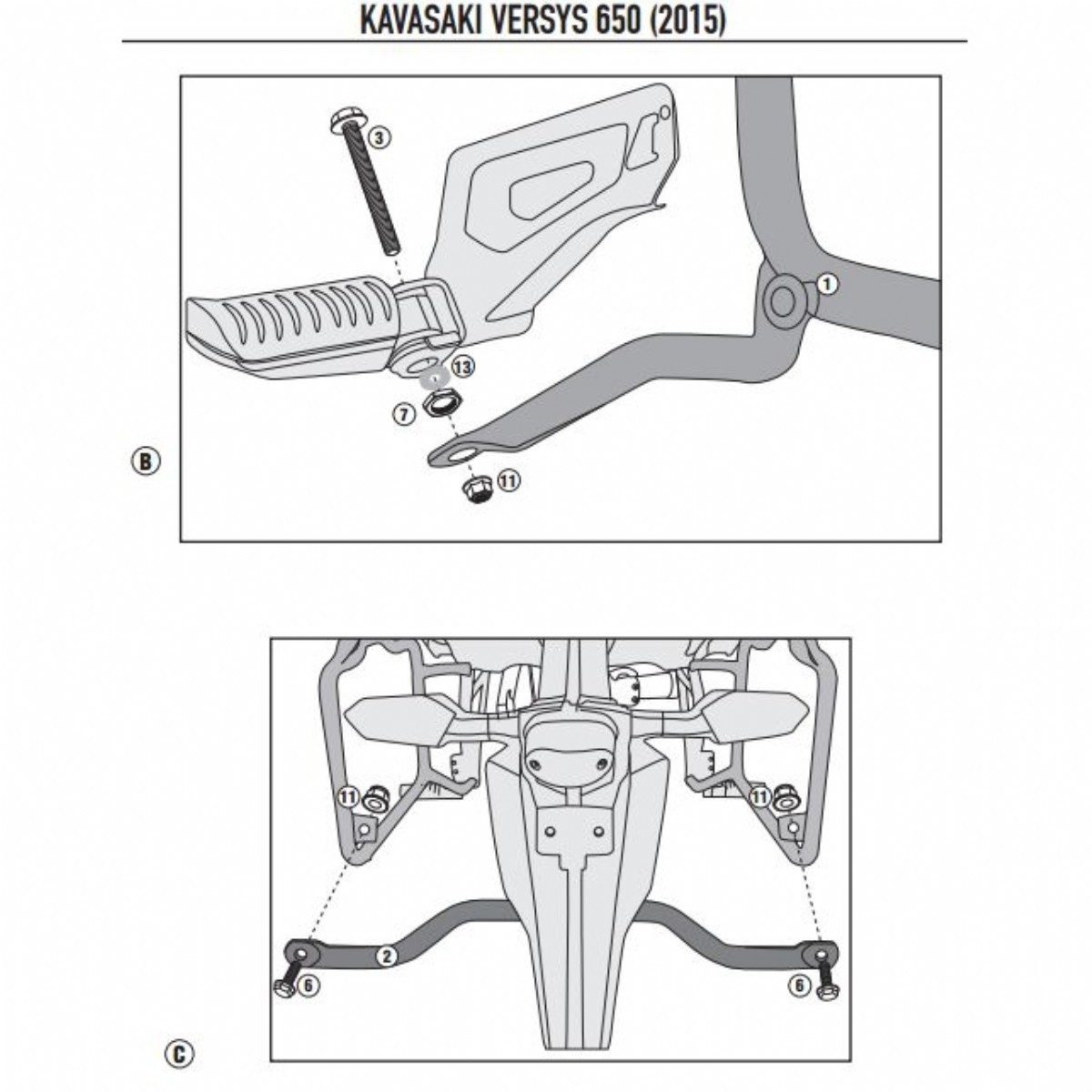 KAVASAKI VERSYS 650 (2015)

3
1
13
7
11
B

11
11
2
6
6
C