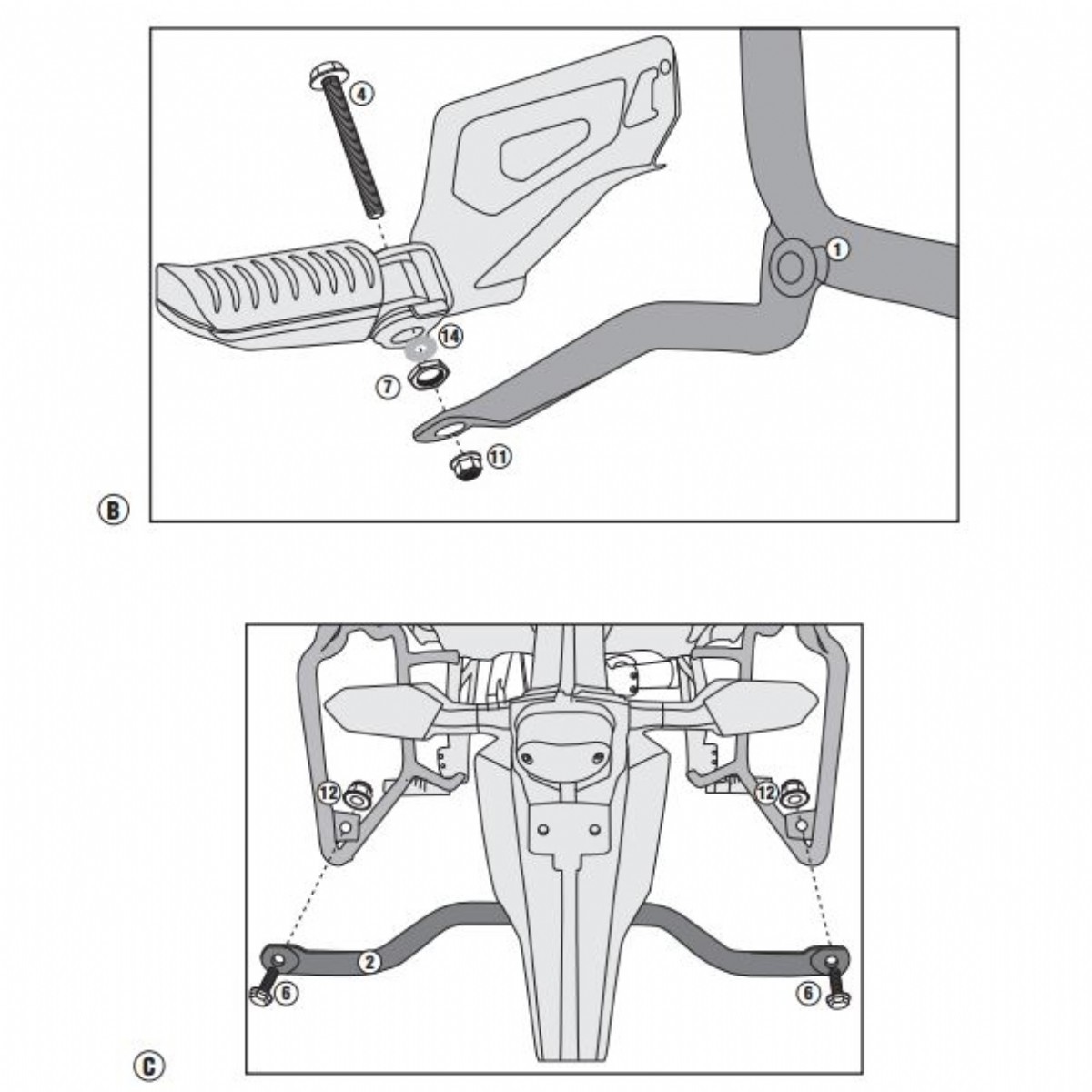 4
1
14
7
11
B

12
12
2
6
6
C