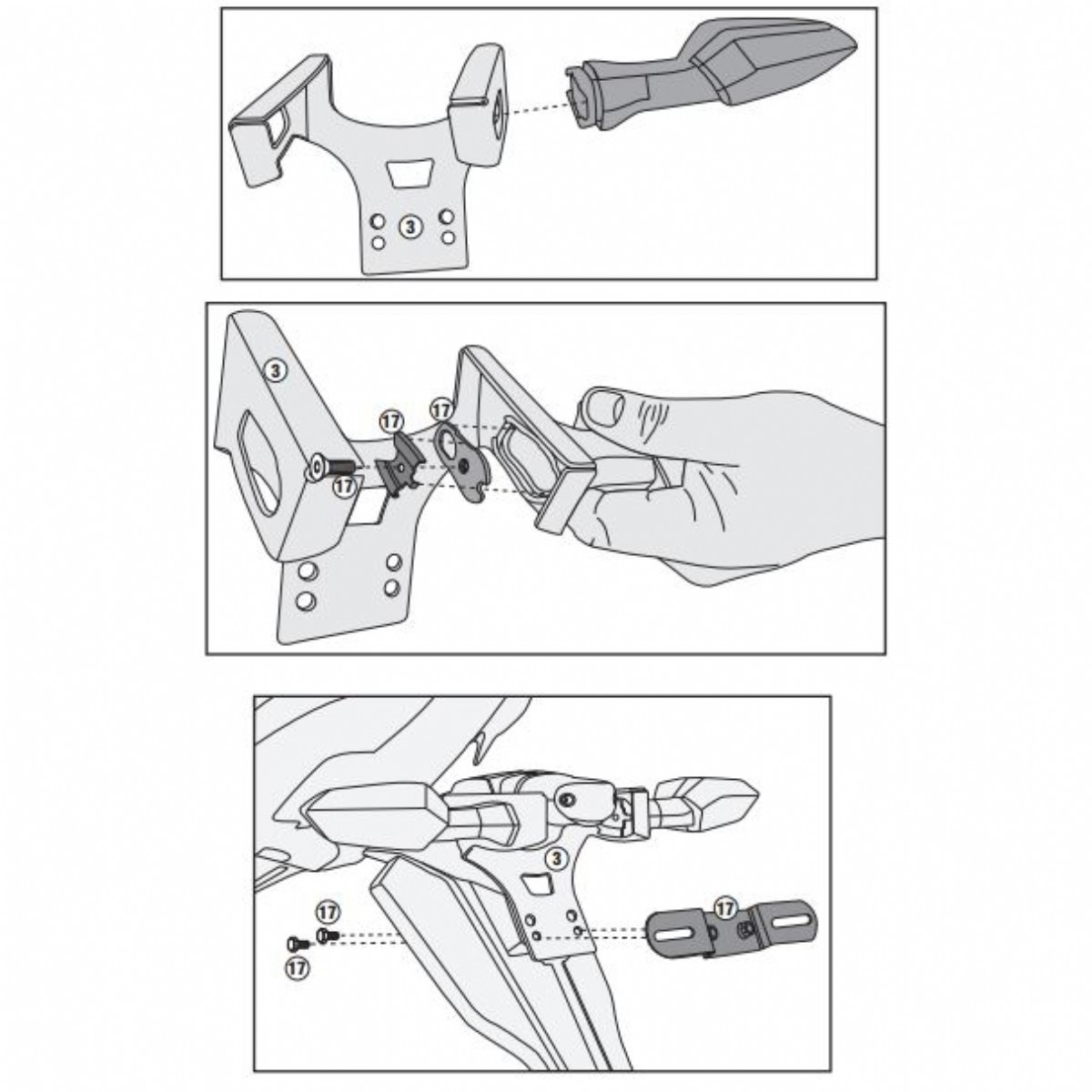 3

3
17
17
17

3
17
17
17