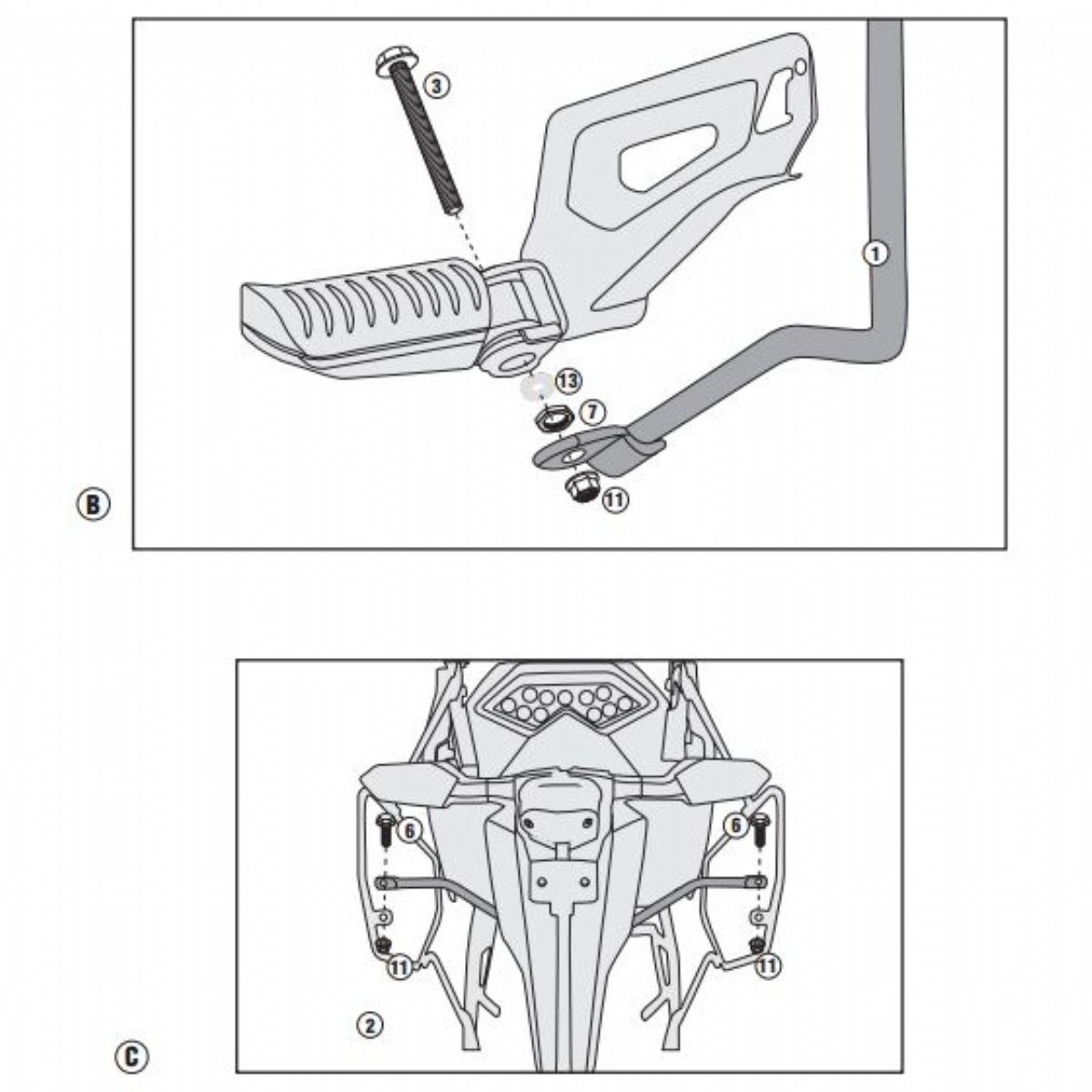 3
1
13
7
11
B
6
6
11
11
2
C